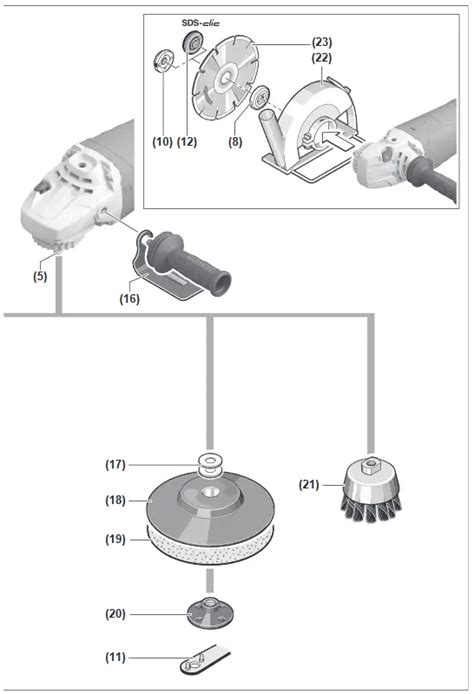 SDS-clic
(23)
(22)
(10) (12) (8)
(5)
(16)
(17)
(18)
(19)
(21)
(20)
(11)