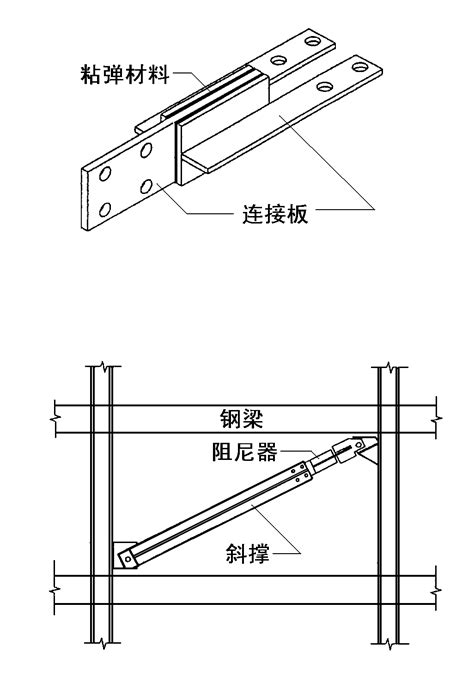 粘弹材料

连接板

钢梁

阻尼器

斜撑