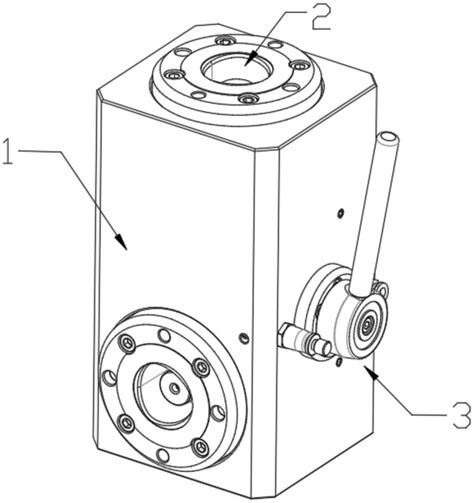 2
1
3