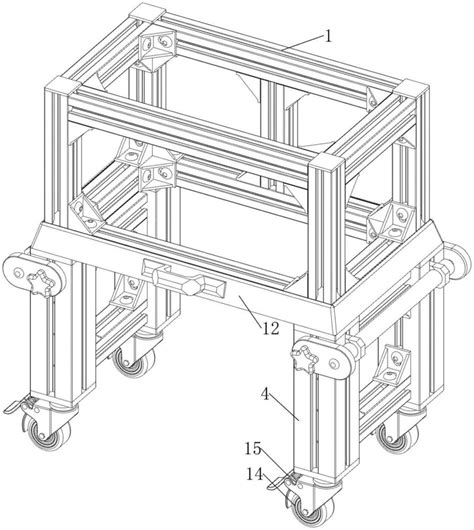 1
12
4
15
14