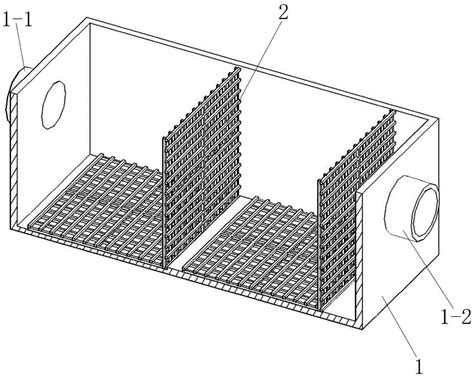 1-1
2
1-2
1