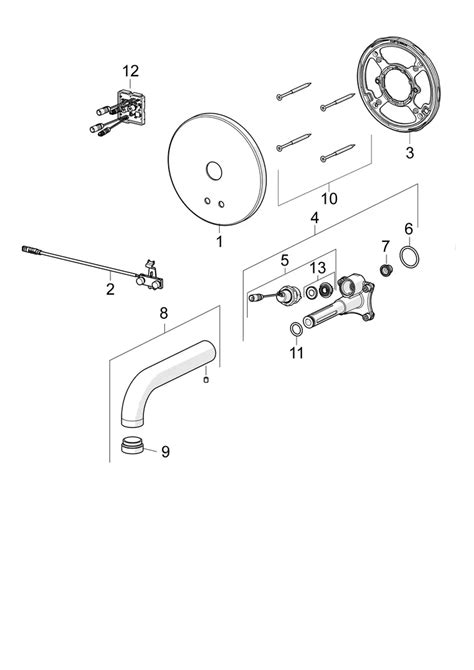 12
3
10
1
4
6
7
5
13
2
8
11
9