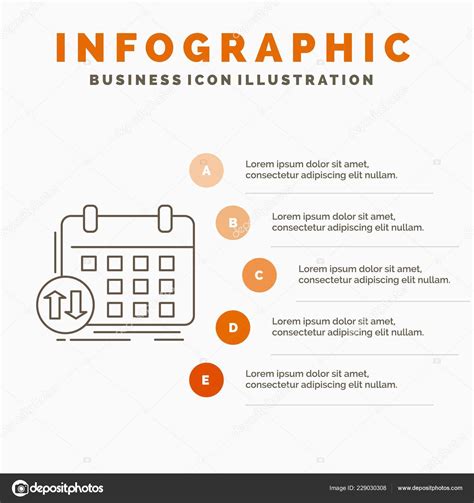 INFOGRAPHIC

BUSINESS ICON ILLUSTRATION

A

Lorem ipsum dolor sit amet, consectetur adipiscing elit nullam.

B

Lorem ipsum dolor sit amet, consectetur adipiscing elit nullam.

C

Lorem ipsum dolor sit amet, consectetur adipiscing elit nullam.

D

Lorem ipsum dolor sit amet, consectetur adipiscing elit nullam.

E

Lorem ipsum dolor sit amet, consectetur adipiscing elit nullam.

depositphotos

Image ID: 229030308

www.depositphotos.com