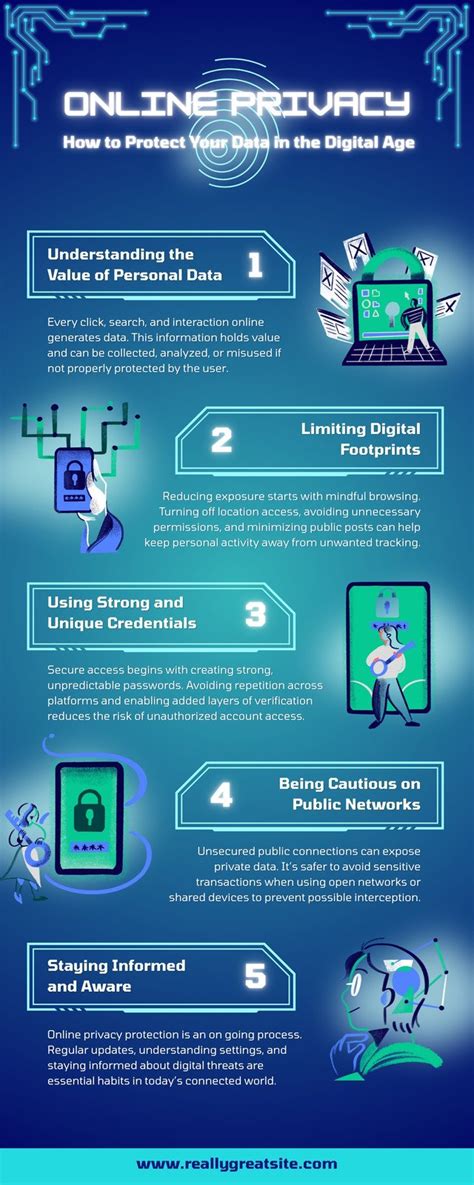 ONLINE PRIVACY

How to Protect Your Data in the Digital Age

Understanding the Value of Personal Data

1

Every click, search, and interaction online generates data. This information holds value and can be collected, analyzed, or misused if not properly protected by the user.

2

Limiting Digital Footprints

Reducing exposure starts with mindful browsing. Turning off location access, avoiding unnecessary permissions, and minimizing public posts can help keep personal activity away from unwanted tracking.

Using Strong and Unique Credentials

3

Secure access begins with creating strong, unpredictable passwords. Avoiding repetition across platforms and enabling added layers of verification reduces the risk of unauthorized account access.

4

Being Cautious on Public Networks

Unsecured public connections can expose private data. It's safer to avoid sensitive transactions when using open networks or shared devices to prevent possible interception.

Staying Informed and Aware

5

Online privacy protection is an on going process. Regular updates, understanding settings, and staying informed about digital threats are essential habits in today's connected world.

www.reallygreatsite.com