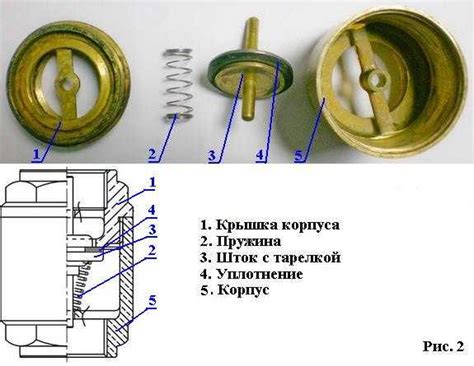 1
2
3
4
5

1
4
3
2
5

1. Крышка корпуса
2. Пружина
3. Шток с тарелкой
4. Уплотнение
5. Корпус

Рис. 2