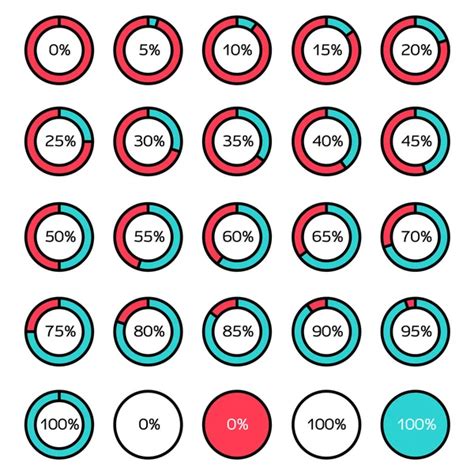 0% 5% 10% 15% 20%

25% 30% 35% 40% 45%

50% 55% 60% 65% 70%

75% 80% 85% 90% 95%

100% 0% 0% 100% 100%