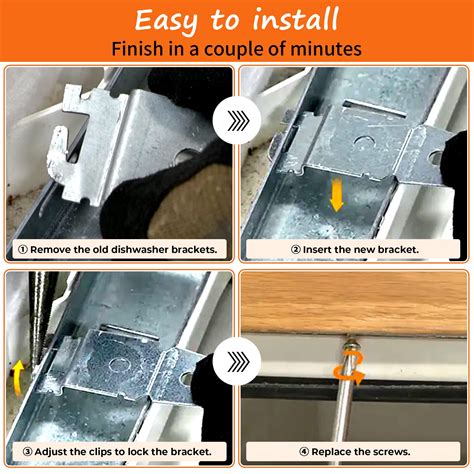 Easy to install
Finish in a couple of minutes

① Remove the old dishwasher brackets.

② Insert the new bracket.

③ Adjust the clips to lock the bracket.

④ Replace the screws.