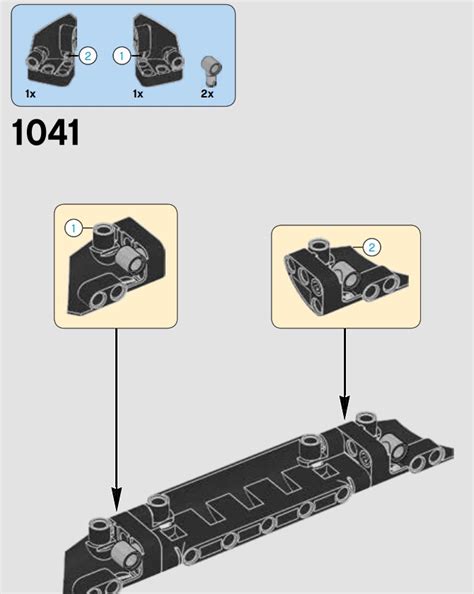 2
1
1x
1x
2x

1041

1

2