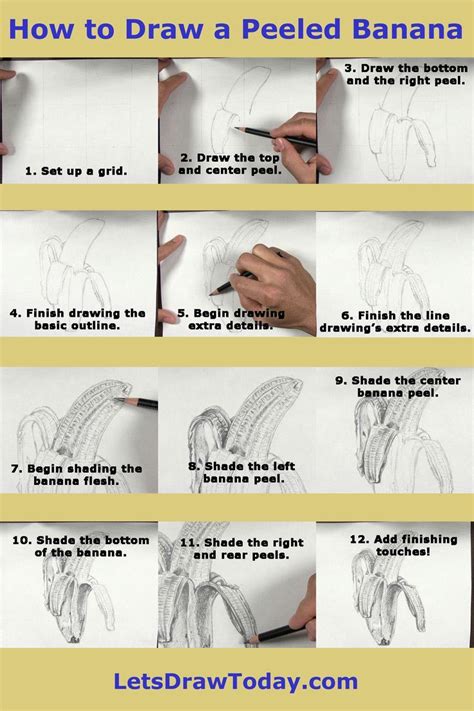 How to Draw a Peeled Banana

1. Set up a grid.

2. Draw the top and center peel.

3. Draw the bottom and the right peel.

4. Finish drawing the basic outline.

5. Begin drawing extra details.

6. Finish the line drawing's extra details.

7. Begin shading the banana flesh.

8. Shade the left banana peel.

9. Shade the center banana peel.

10. Shade the bottom of the banana.

11. Shade the right and rear peels.

12. Add finishing touches!

LetsDrawToday.com