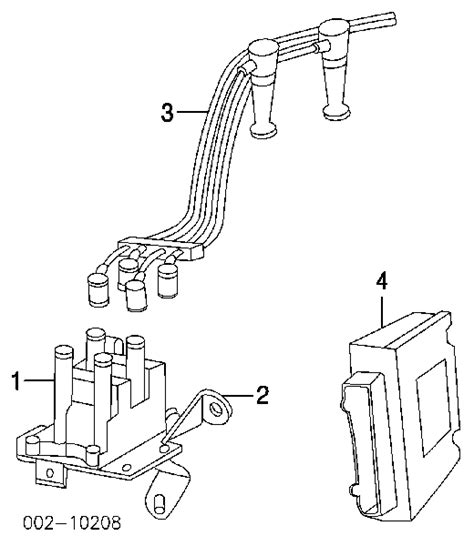 3

4

1

2

002–10208