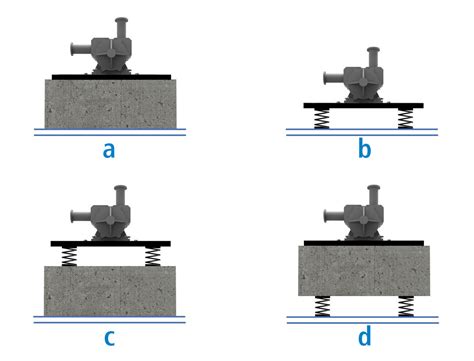 a

b

c

d