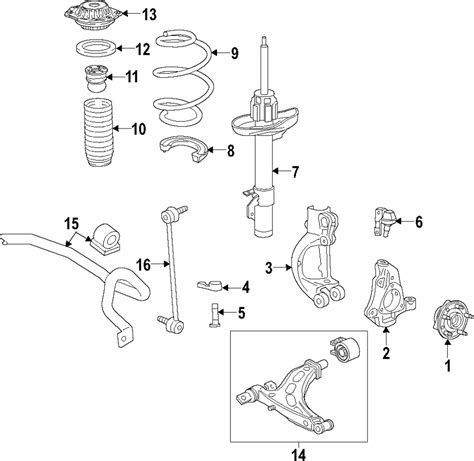 13
12
9
11
10
8
7
15
6
16
3
4
5
2
1
14