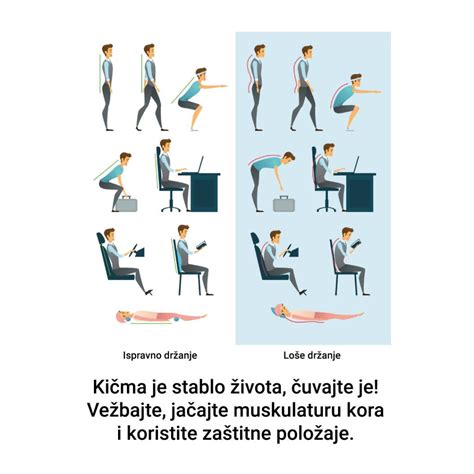 Ispravno držanje

Loše držanje

Kičma je stablo života, čuvajte je! Vežbajte, jačajte muskulaturu kora i koristite zaštitne položaje.