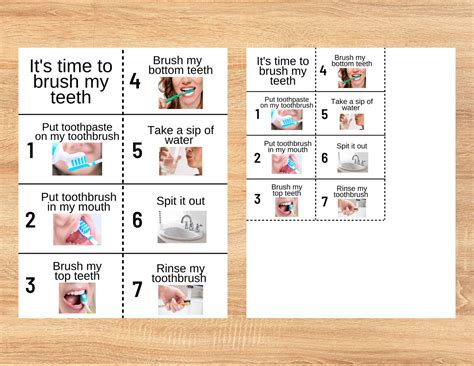 It's time to brush my teeth

1 Put toothpaste on my toothbrush

2 Put toothbrush in my mouth

3 Brush my top teeth

4 Brush my bottom teeth

5 Take a sip of water

6 Spit it out

7 Rinse my toothbrush

It's time to brush my teeth

1 Put toothpaste on my toothbrush

2 Put toothbrush in my mouth

3 Brush my top teeth

4 Brush my bottom teeth

5 Take a sip of water

6 Spit it out

7 Rinse my toothbrush