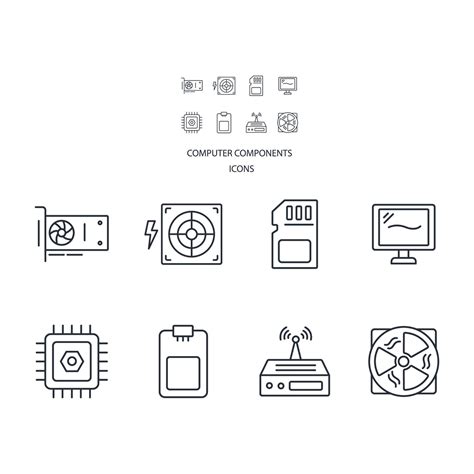 COMPUTER COMPONENTS
ICONS