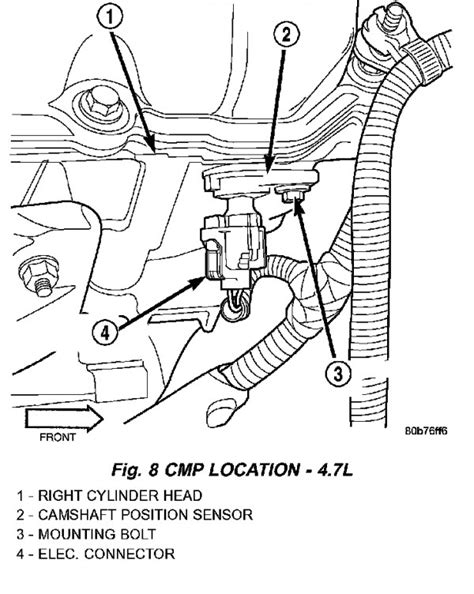 1

2

3

4

FRONT

80b76ff6

Fig. 8 CMP LOCATION - 4.7L

1 - RIGHT CYLINDER HEAD
2 - CAMSHAFT POSITION SENSOR
3 - MOUNTING BOLT
4 - ELEC. CONNECTOR