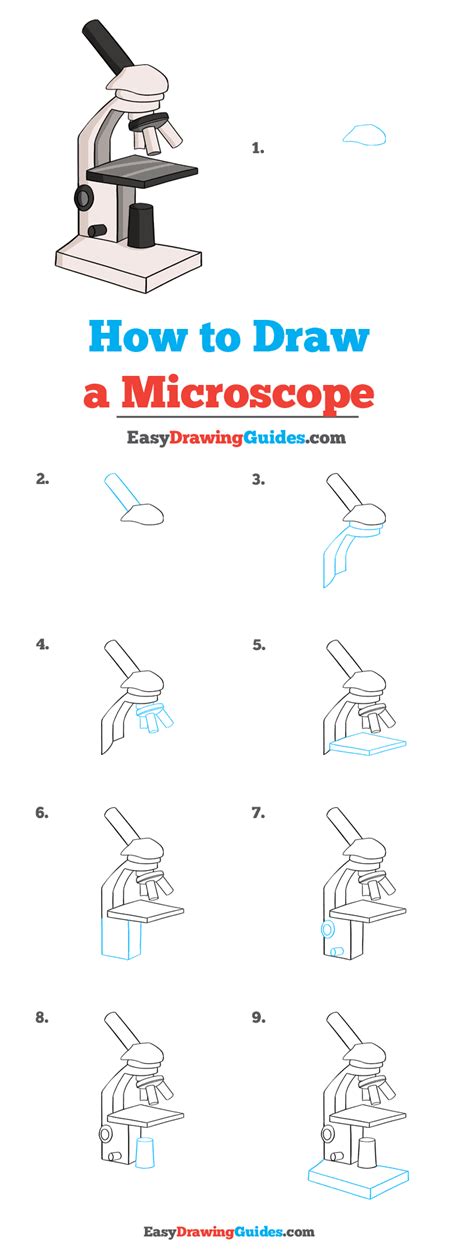 1.

How to Draw
a Microscope

EasyDrawingGuides.com

2.

3.

4.

5.

6.

7.

8.

9.

EasyDrawingGuides.com