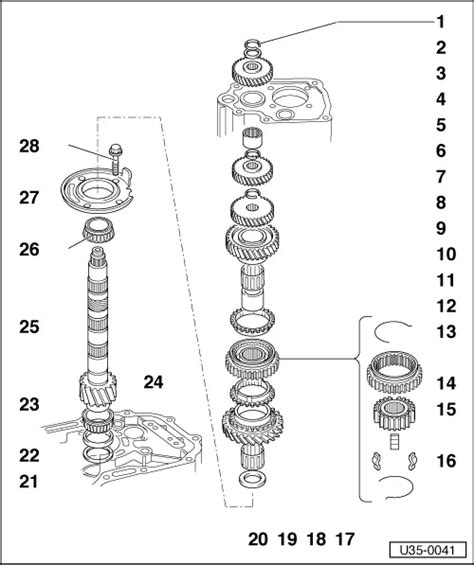 1
2
3
4
5
6
7
8
9
10
11
12
13
14
15
16

28
27
26
25
24
23
22
21

20 19 18 17

U35-0041