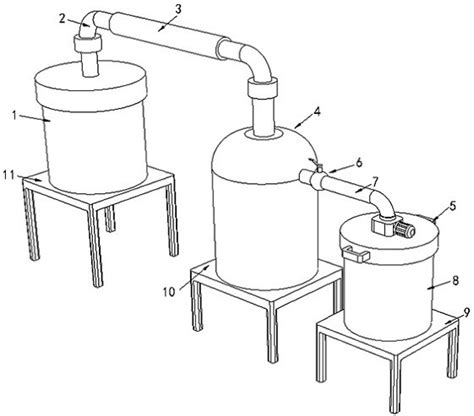 2
3
1
4
11
6
7
5
10
8
9