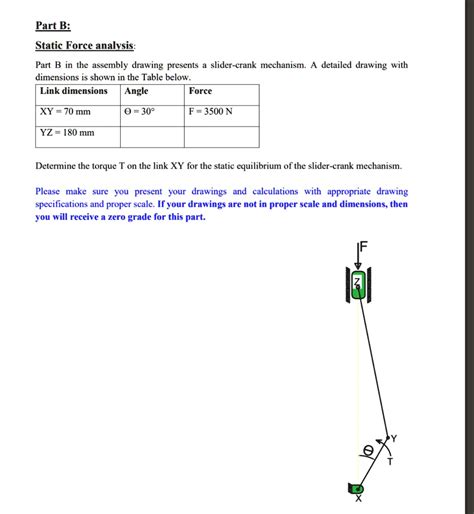 Part B:

Static Force analysis:

Part B in the assembly drawing presents a slider-crank mechanism. A detailed drawing with dimensions is shown in the Table below.

| Link dimensions | Angle | Force |
|---|---|---|
| XY = 70 mm | ϴ = 30° | F = 3500 N |
| YZ = 180 mm | | |

Determine the torque T on the link XY for the static equilibrium of the slider-crank mechanism.

Please make sure you present your drawings and calculations with appropriate drawing specifications and proper scale. If your drawings are not in proper scale and dimensions, then you will receive a zero grade for this part.

F

Z

Y

ϴ

T

X