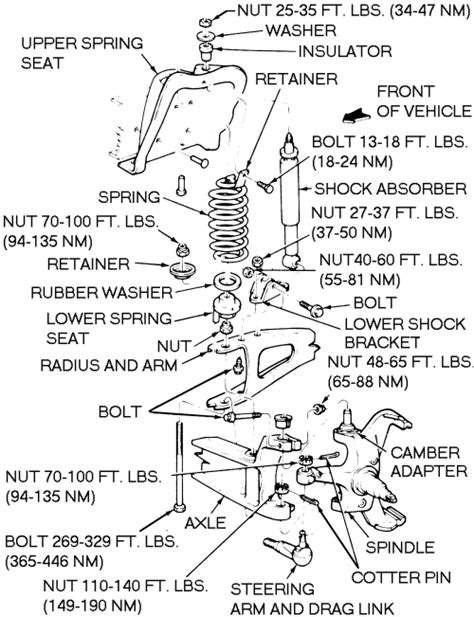 NUT 25-35 FT. LBS. (34-47 NM)
WASHER
INSULATOR
UPPER SPRING SEAT
RETAINER
FRONT OF VEHICLE
BOLT 13-18 FT. LBS. (18-24 NM)
SHOCK ABSORBER
SPRING
NUT 27-37 FT. LBS. (37-50 NM)
NUT 70-100 FT. LBS. (94-135 NM)
RETAINER
NUT40-60 FT. LBS. (55-81 NM)
RUBBER WASHER
BOLT
LOWER SPRING SEAT
LOWER SHOCK BRACKET
NUT
RADIUS AND ARM
NUT 48-65 FT. LBS. (65-88 NM)
BOLT
CAMBER ADAPTER
NUT 70-100 FT. LBS. (94-135 NM)
AXLE
BOLT 269-329 FT. LBS. (365-446 NM)
SPINDLE
COTTER PIN
NUT 110-140 FT. LBS. (149-190 NM)
STEERING ARM AND DRAG LINK