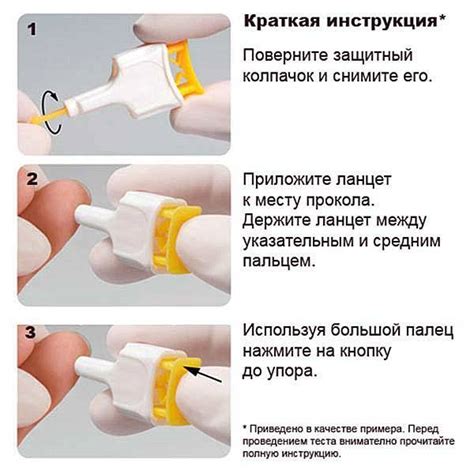 Краткая инструкция*

1

Поверните защитный колпачок и снимите его.

2

Приложите ланцет к месту прокола. Держите ланцет между указательным и средним пальцем.

3

Используя большой палец нажмите на кнопку до упора.

* Приведено в качестве примера. Перед проведением теста внимательно прочитайте полную инструкцию.