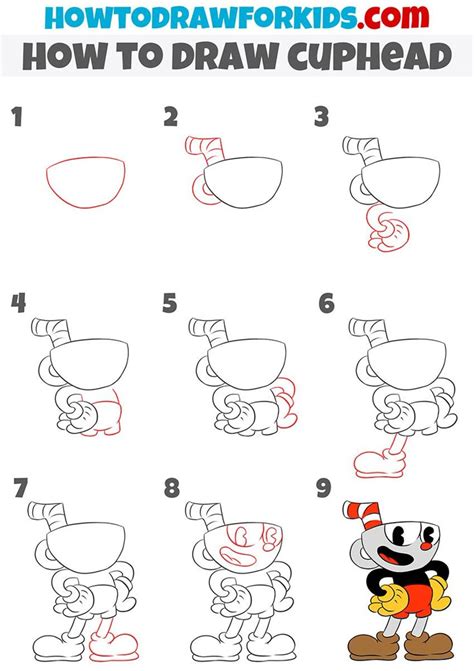 HOWTODRAWFORKIDS.com
HOW TO DRAW CUPHEAD

1

2

3

4

5

6

7

8

9