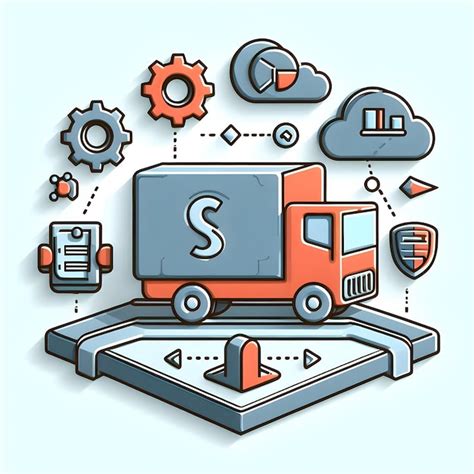 S