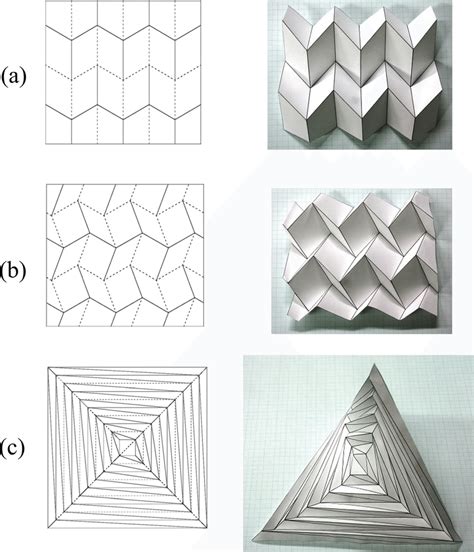 (a)

(b)

(c)