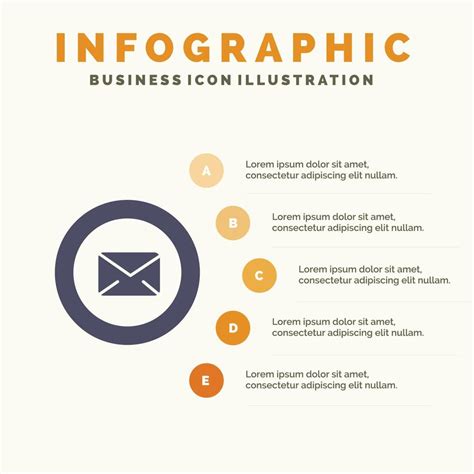 INFOGRAPHIC
BUSINESS ICON ILLUSTRATION

A
Lorem ipsum dolor sit amet, consectetur adipiscing elit nullam.

B
Lorem ipsum dolor sit amet, consectetur adipiscing elit nullam.

C
Lorem ipsum dolor sit amet, consectetur adipiscing elit nullam.

D
Lorem ipsum dolor sit amet, consectetur adipiscing elit nullam.

E
Lorem ipsum dolor sit amet, consectetur adipiscing elit nullam.