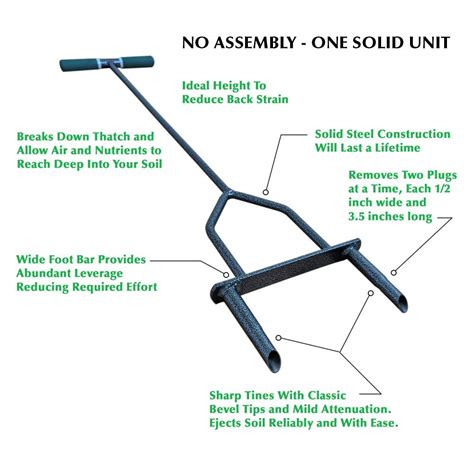 NO ASSEMBLY - ONE SOLID UNIT

Ideal Height To Reduce Back Strain

Breaks Down Thatch and Allow Air and Nutrients to Reach Deep Into Your Soil

Solid Steel Construction Will Last a Lifetime

Removes Two Plugs at a Time, Each 1/2 inch wide and 3.5 inches long

Wide Foot Bar Provides Abundant Leverage Reducing Required Effort

Sharp Tines With Classic Bevel Tips and Mild Attenuation. Ejects Soil Reliably and With Ease.