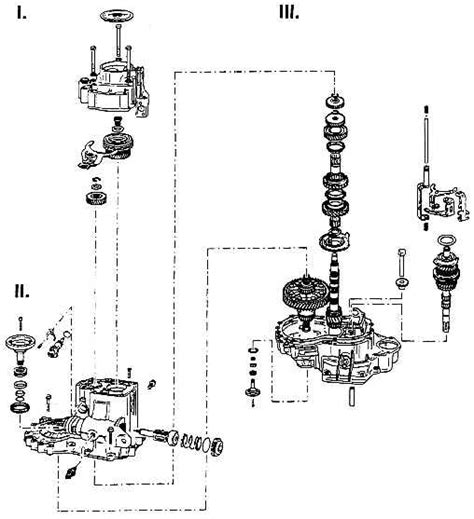 I.

III.

II.