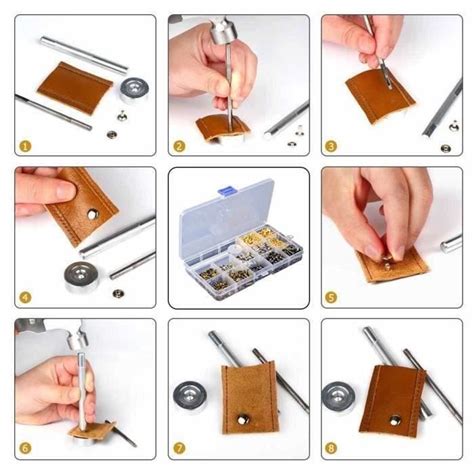 1

2

3

4

5

6

7

8