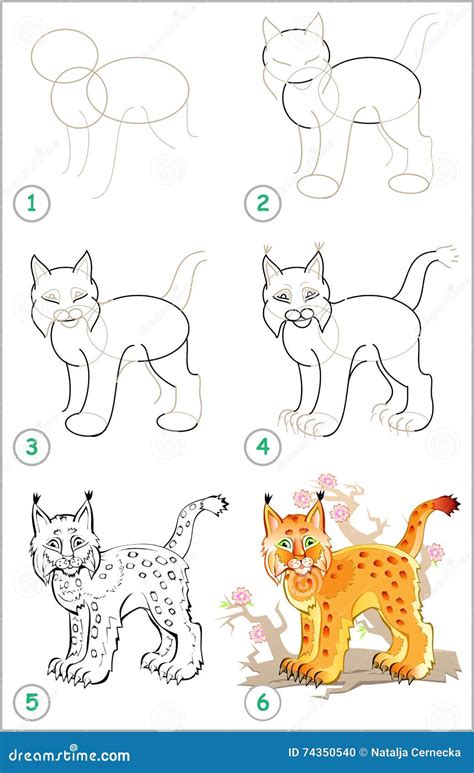 1

2

3

4

5

6

dreamstime.com

ID 74350540 © Natalja Cernecka