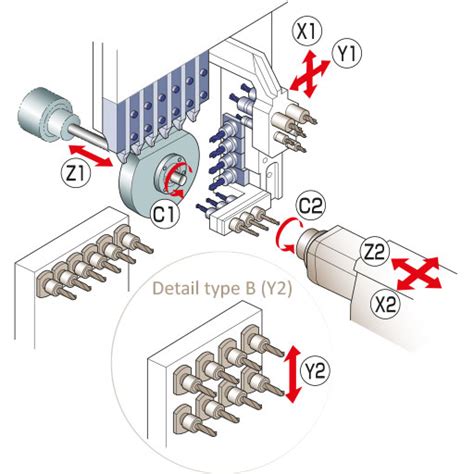 X1
Y1
Z1
C1
C2
Z2
X2
Detail type B (Y2)
Y2