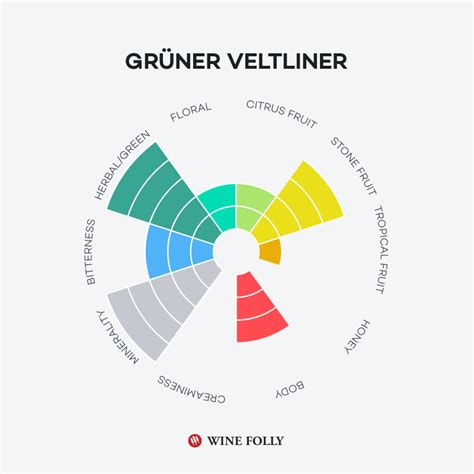 GRÜNER VELTLINER

FLORAL

CITRUS FRUIT

STONE FRUIT

TROPICAL FRUIT

HONEY

BODY

CREAMINESS

MINERALITY

BITTERNESS

HERBAL/GREEN

WINE FOLLY