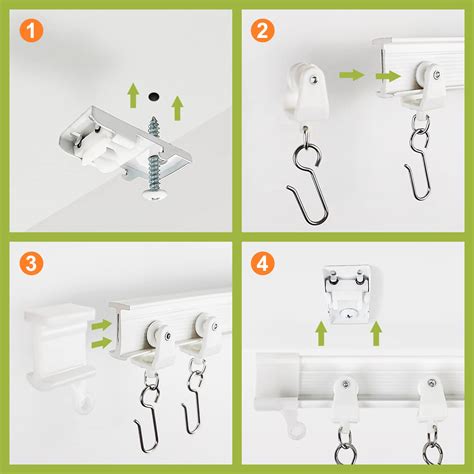 1

2

3

4