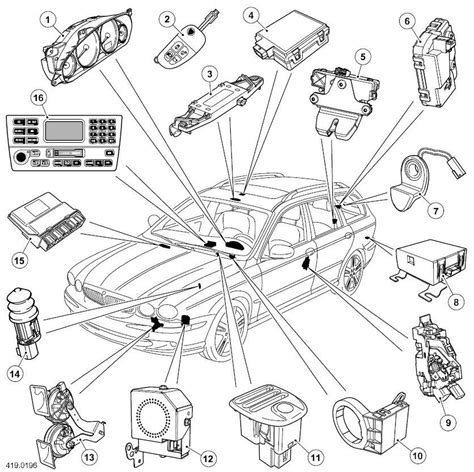 1
2
4
6
3
5
16
7
15
8
14
9
13
12
11
10
419.0196