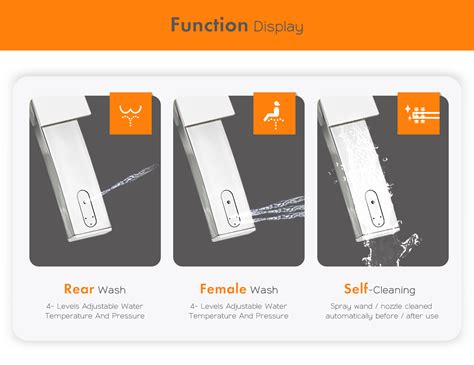 Function Display

Rear Wash

4- Levels Adjustable Water Temperature And Pressure

Female Wash

4- Levels Adjustable Water Temperature And Pressure

Self-Cleaning

Spray wand / nozzle cleaned automatically before / after use