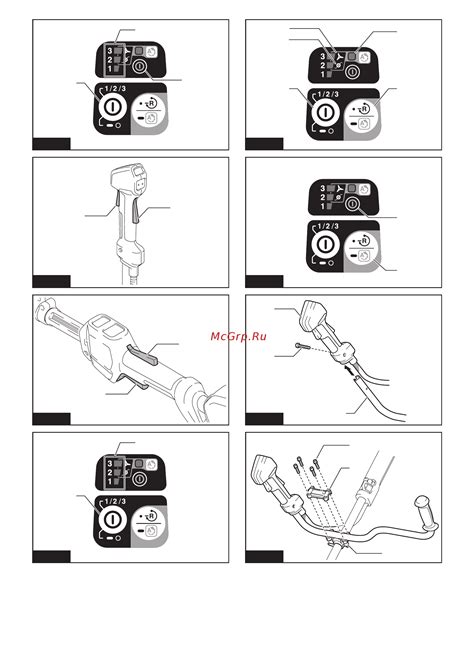 3
2
1
1/2/3
R

3
2
1
1/2/3
R

3
2
1
1/2/3
R

McGrp.Ru

3
2
1
1/2/3
R