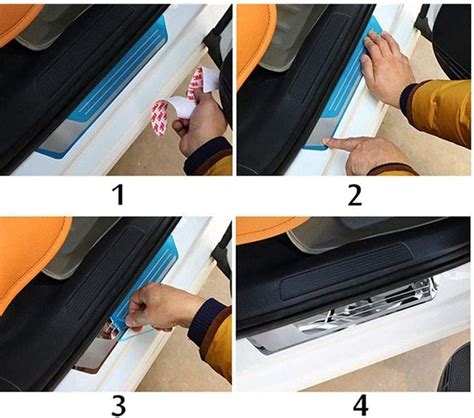 1

2

3

4