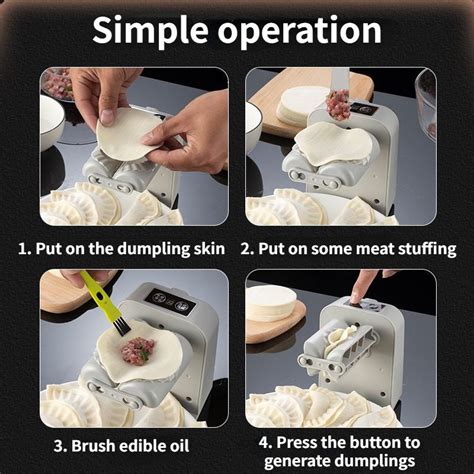 Simple operation

1. Put on the dumpling skin

2. Put on some meat stuffing

3. Brush edible oil

4. Press the button to generate dumplings