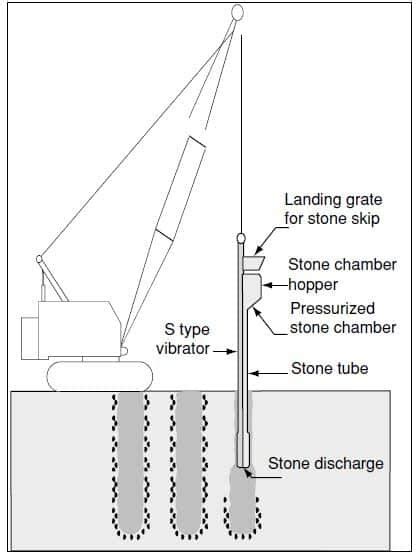 Landing grate for stone skip

Stone chamber hopper

Pressurized stone chamber

S type vibrator

Stone tube

Stone discharge