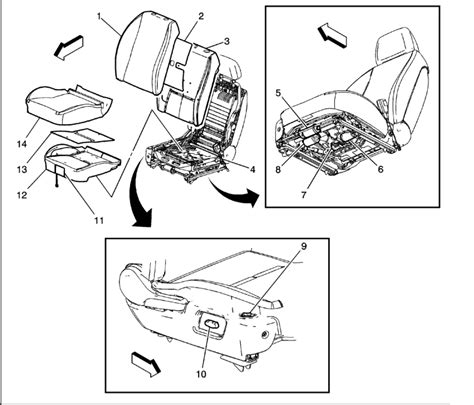 1
2
3
14
13
12
11
4
5
8
7
6
9
10