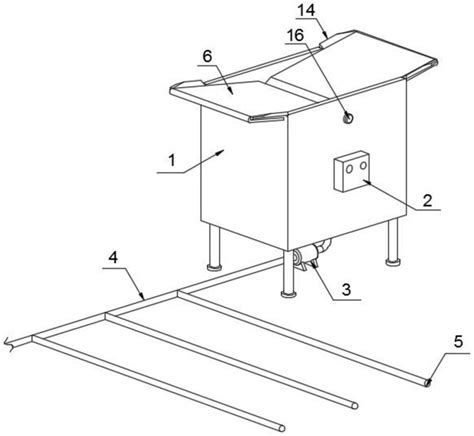 14
16
6
1
2
4
3
5