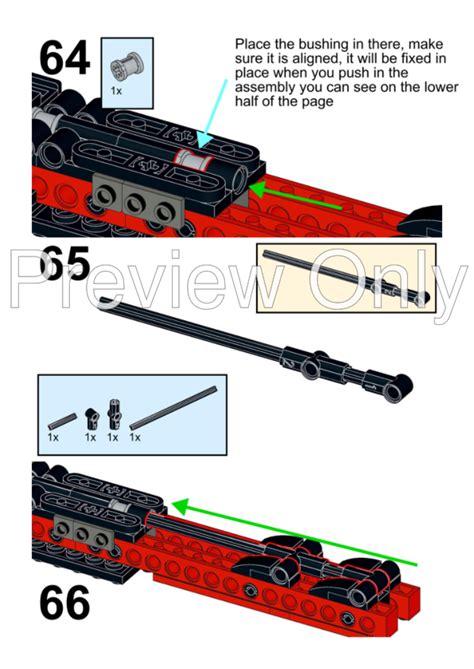 64

1x

Place the bushing in there, make sure it is aligned, it will be fixed in place when you push in the assembly you can see on the lower half of the page

65

Preview Only

1x 1x 1x 1x

66