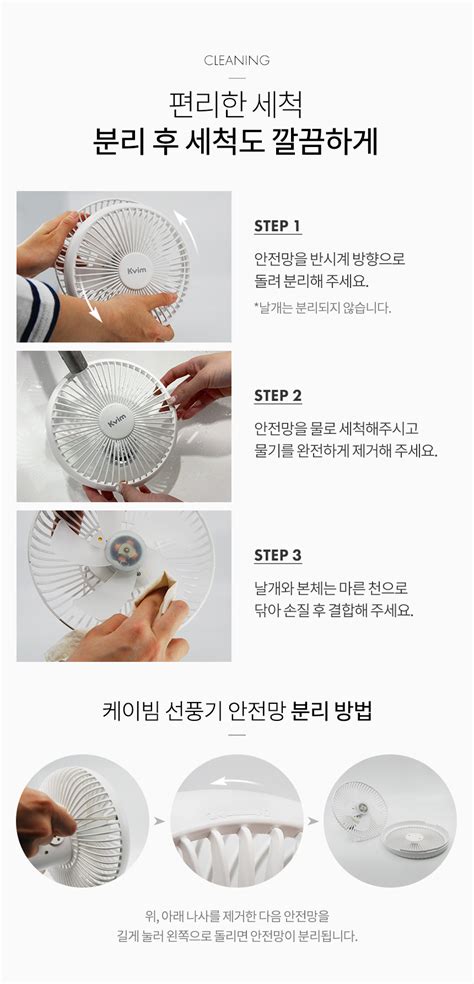 CLEANING

편리한 세척
분리 후 세척도 깔끔하게

Kvim

STEP 1
안전망을 반시계 방향으로 돌려 분리해 주세요.
*날개는 분리되지 않습니다.

Kvim

STEP 2
안전망을 물로 세척해주시고 물기를 완전하게 제거해 주세요.

STEP 3
날개와 본체는 마른 천으로 닦아 손질 후 결합해 주세요.

케이빔 선풍기 안전망 분리 방법

위, 아래 나사를 제거한 다음 안전망을 길게 눌러 왼쪽으로 돌리면 안전망이 분리됩니다.