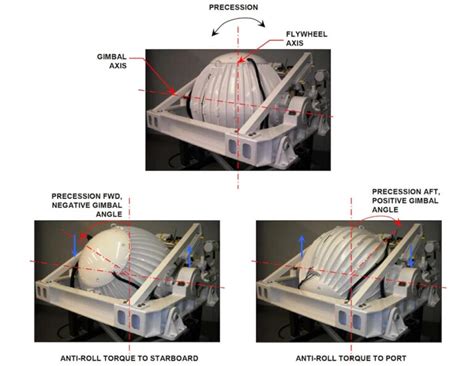 PRECESSION

FLYWHEEL AXIS

GIMBAL AXIS

PRECESSION FWD, NEGATIVE GIMBAL ANGLE

PRECESSION AFT, POSITIVE GIMBAL ANGLE

ANTI-ROLL TORQUE TO STARBOARD

ANTI-ROLL TORQUE TO PORT