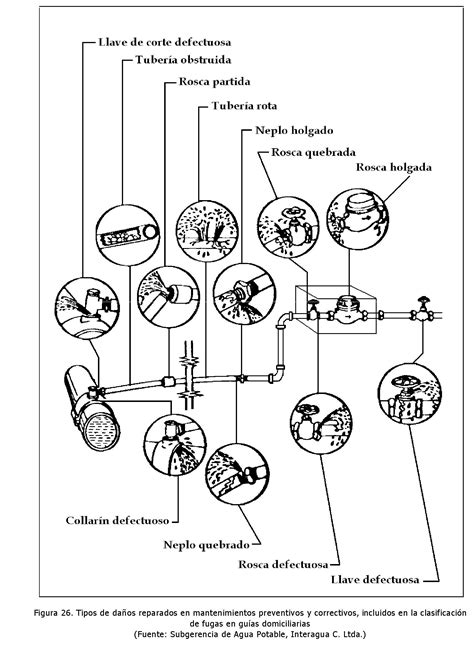 Llave de corte defectuosa
Tubería obstruida
Rosca partida
Tubería rota
Neplo holgado
Rosca quebrada
Rosca holgada

Collarín defectuoso
Neplo quebrado
Rosca defectuosa
Llave defectuosa

Figura 26. Tipos de daños reparados en mantenimientos preventivos y correctivos, incluidos en la clasificación de fugas en guías domiciliarias
(Fuente: Subgerencia de Agua Potable, Interagua C. Ltda.)