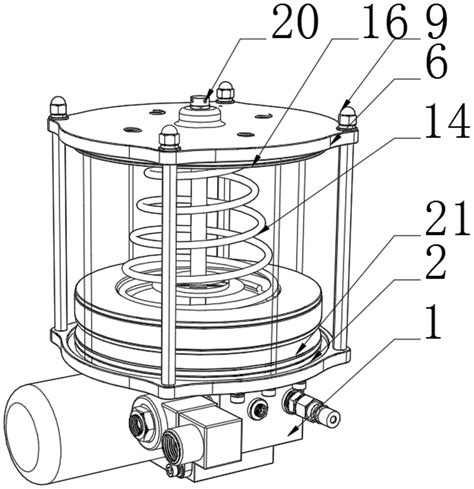 20
16
9
6
14
21
2
1